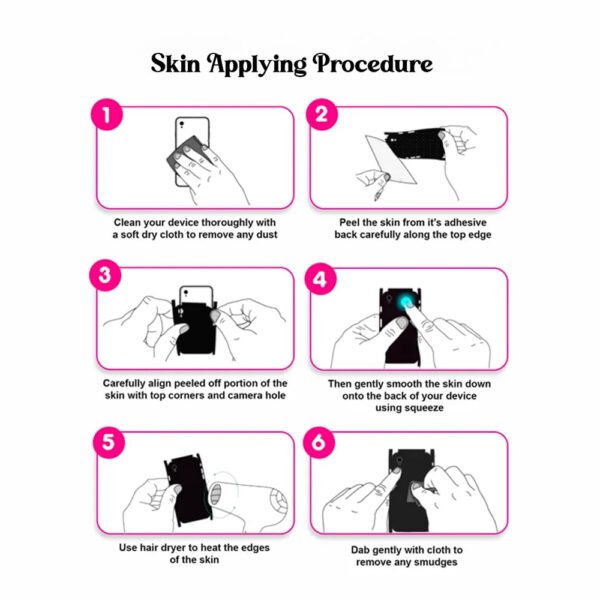 Skin Applying Procedure

1

Clean your device thoroughly with a soft dry cloth to remove any dust

2

Peel the skin from it's adhesive back carefully along the top edge

3

Carefully align peeled off portion of the skin with top corners and camera hole

4

Then gently smooth the skin down onto the back of your device using squeeze

5

Use hair dryer to heat the edges of the skin

6

Dab gently with cloth to remove any smudges